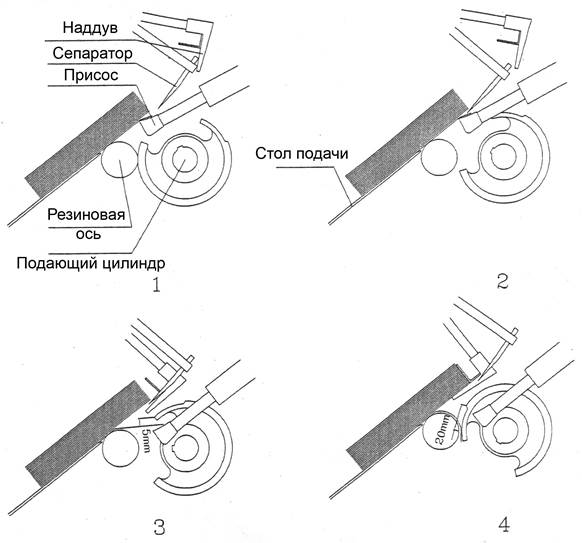 Наддув
Сепаратор
Присос
Резиновая ось
Подающий цилиндр
1

Стол подачи
2

5mm
3

20mm
4