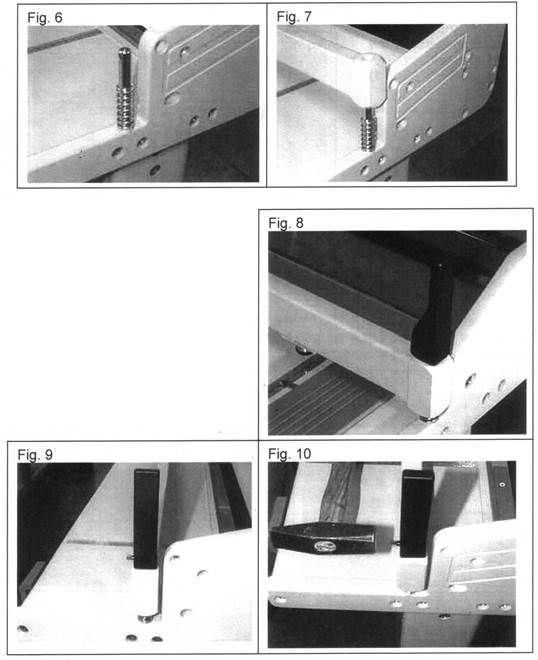 Fig. 6

Fig. 7

Fig. 8

Fig. 9

Fig. 10