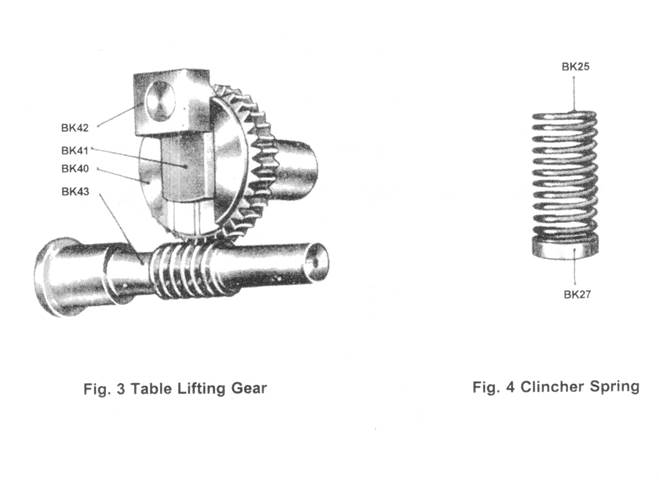 BK42
BK41
BK40
BK43

Fig. 3 Table Lifting Gear

BK25
BK27

Fig. 4 Clincher Spring