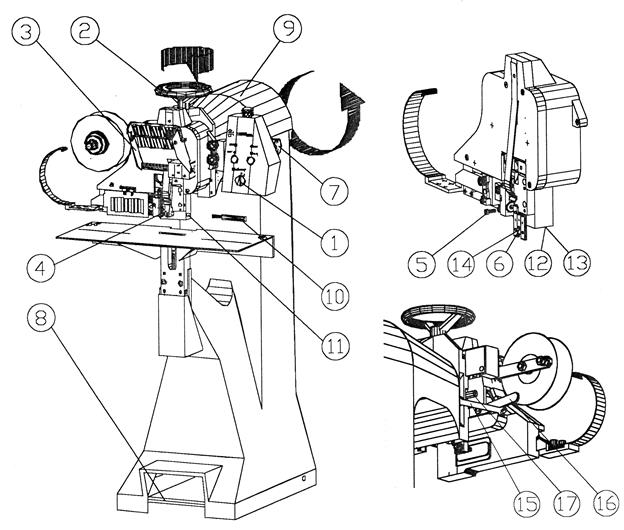 3
2
9
7
1
10
11
4
8
5
14
6
12
13
15
17
16