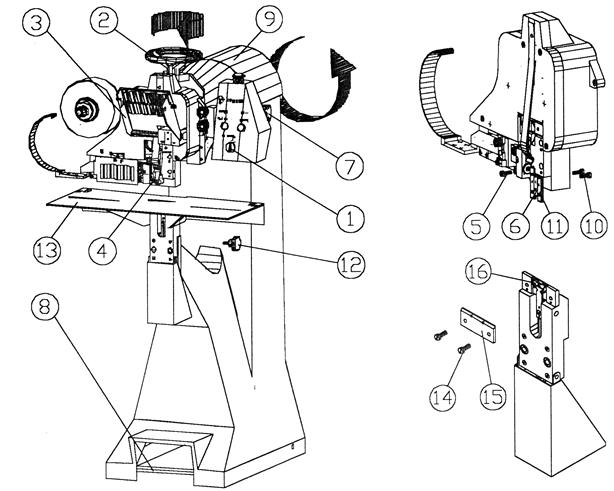 3
2
9
7
1
13
4
12
8
5
6
11
10
16
14
15