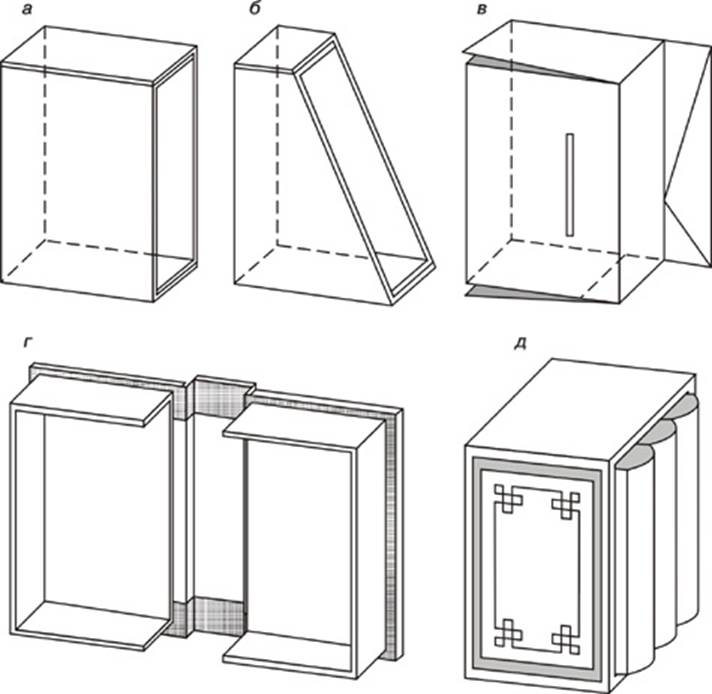 а

б

в

г

д